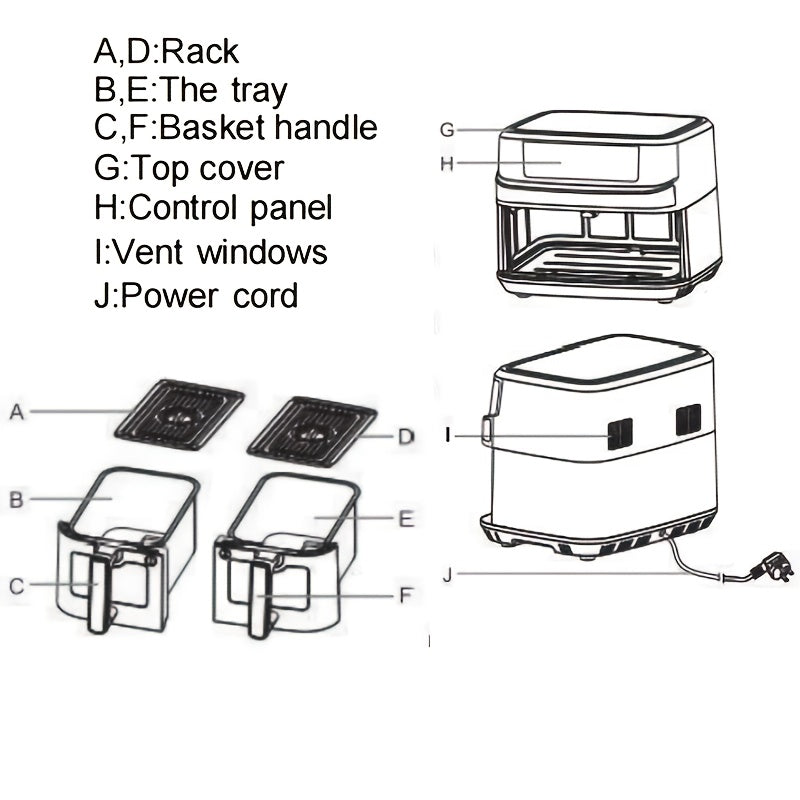 A,D:Rack
B,E:The tray
C,F:Basket handle
G:Top cover
H:Control panel
I:Vent windows
J:Power cord

G
H
A
D
B
E
C
F
I
J