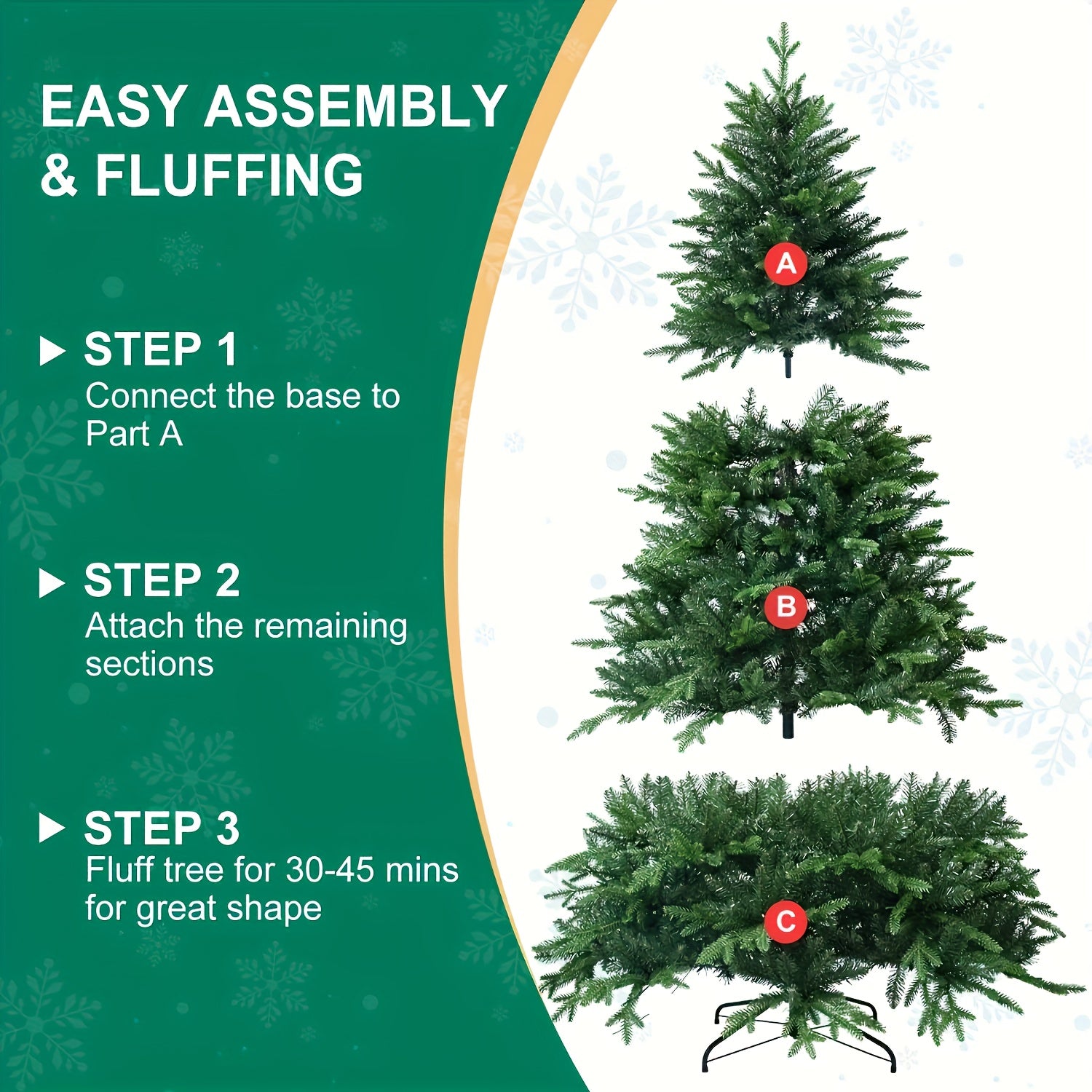 EASY ASSEMBLY & FLUFFING

STEP 1
Connect the base to Part A

STEP 2
Attach the remaining sections

STEP 3
Fluff tree for 30-45 mins for great shape

A

B

C