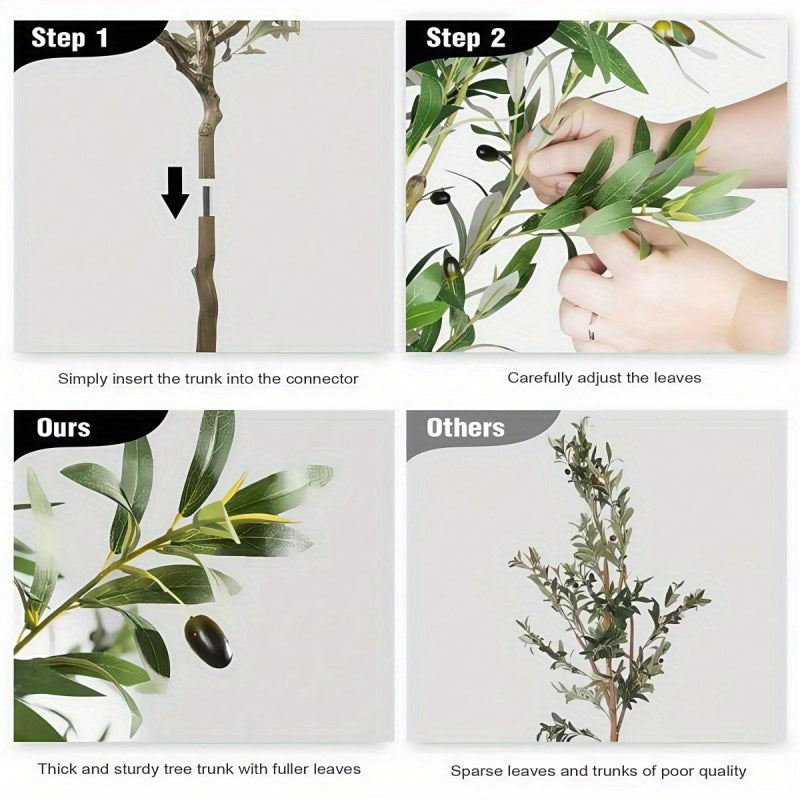 Step 1

Simply insert the trunk into the connector

Step 2

Carefully adjust the leaves

Ours

Thick and sturdy tree trunk with fuller leaves

Others

Sparse leaves and trunks of poor quality