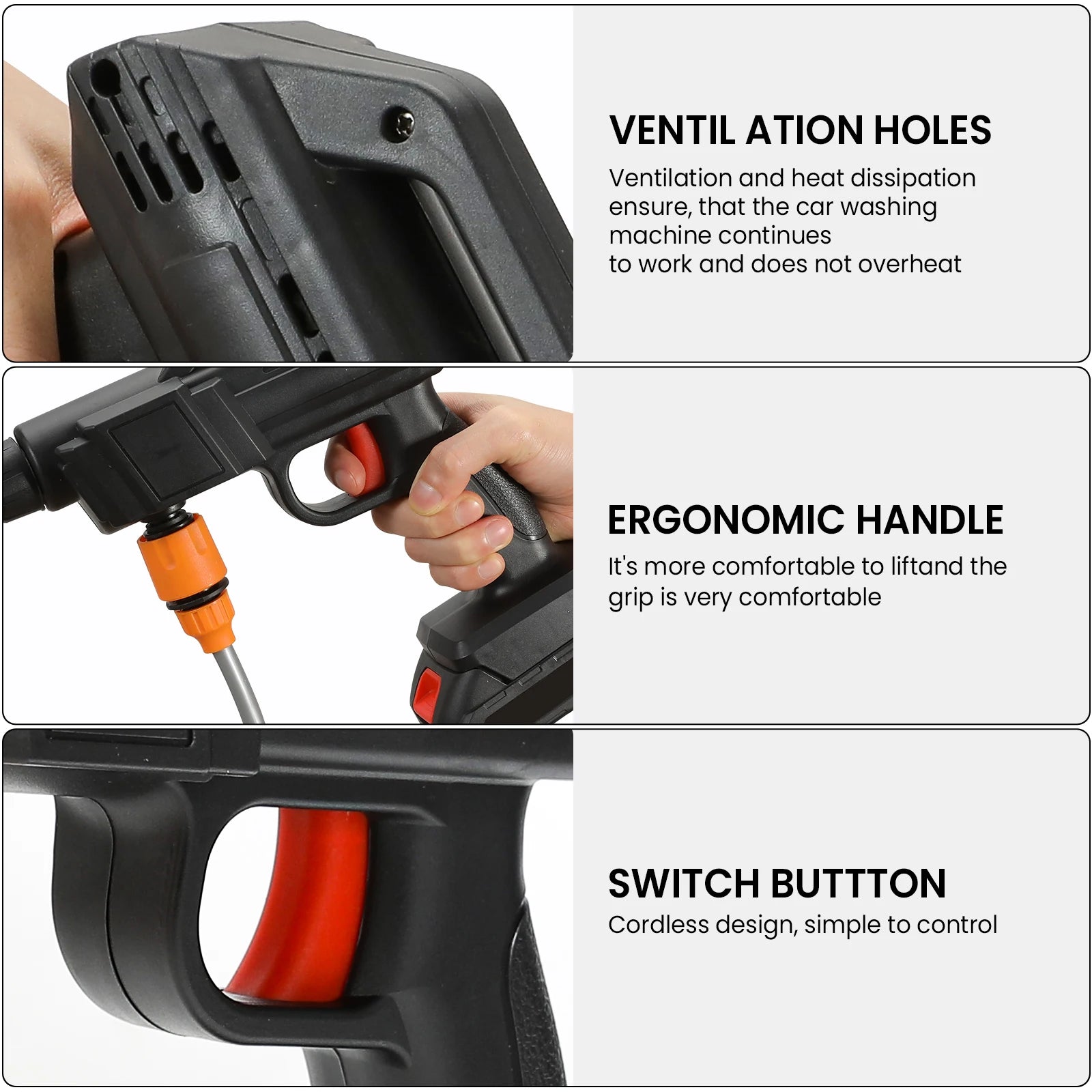 VENTIL ATION HOLES

Ventilation and heat dissipation ensure, that the car washing machine continues
to work and does not overheat

ERGONOMIC HANDLE

It's more comfortable to liftand the grip is very comfortable

SWITCH BUTTTON

Cordless design, simple to control