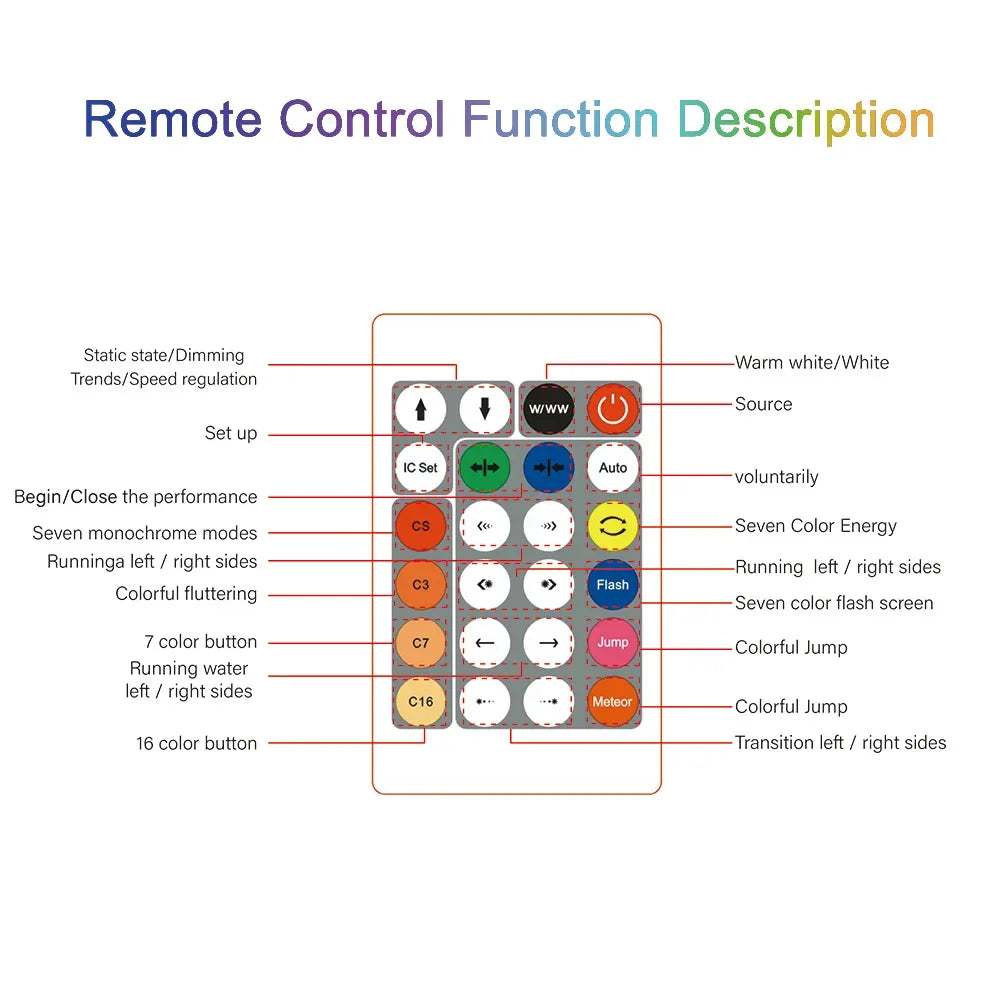 Remote Control Function Description

Static state/Dimming
Trends/Speed regulation

Set up

Begin/Close the performance

Seven monochrome modes

Runninga left / right sides

Colorful fluttering

7 color button

Running water
left / right sides

16 color button

W/WW

IC Set

Auto

CS

C3

Flash

C7

Jump

C16

Meteor

Warm white/White

Source

voluntarily

Seven Color Energy

Running left / right sides

Seven color flash screen

Colorful Jump

Colorful Jump

Transition left / right sides