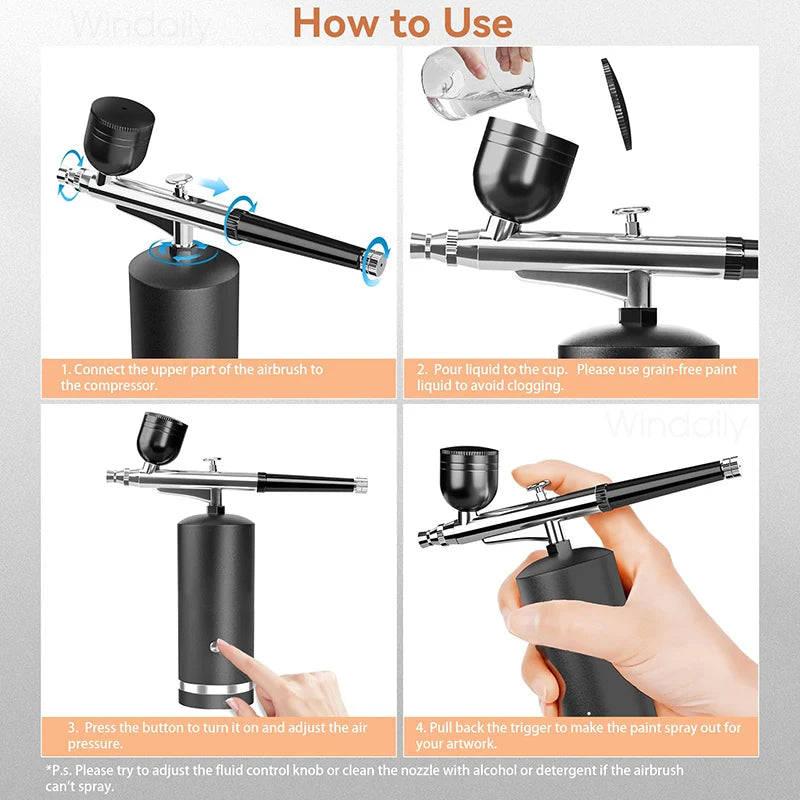 Windaily

How to Use

1. Connect the upper part of the airbrush to the compressor.

2. Pour liquid to the cup. Please use grain-free paint liquid to avoid clogging.

Windaily

3. Press the button to turn it on and adjust the air pressure.

4. Pull back the trigger to make the paint spray out for your artwork.

*P.s. Please try to adjust the fluid control knob or clean the nozzle with alcohol or detergent if the airbrush can't spray.