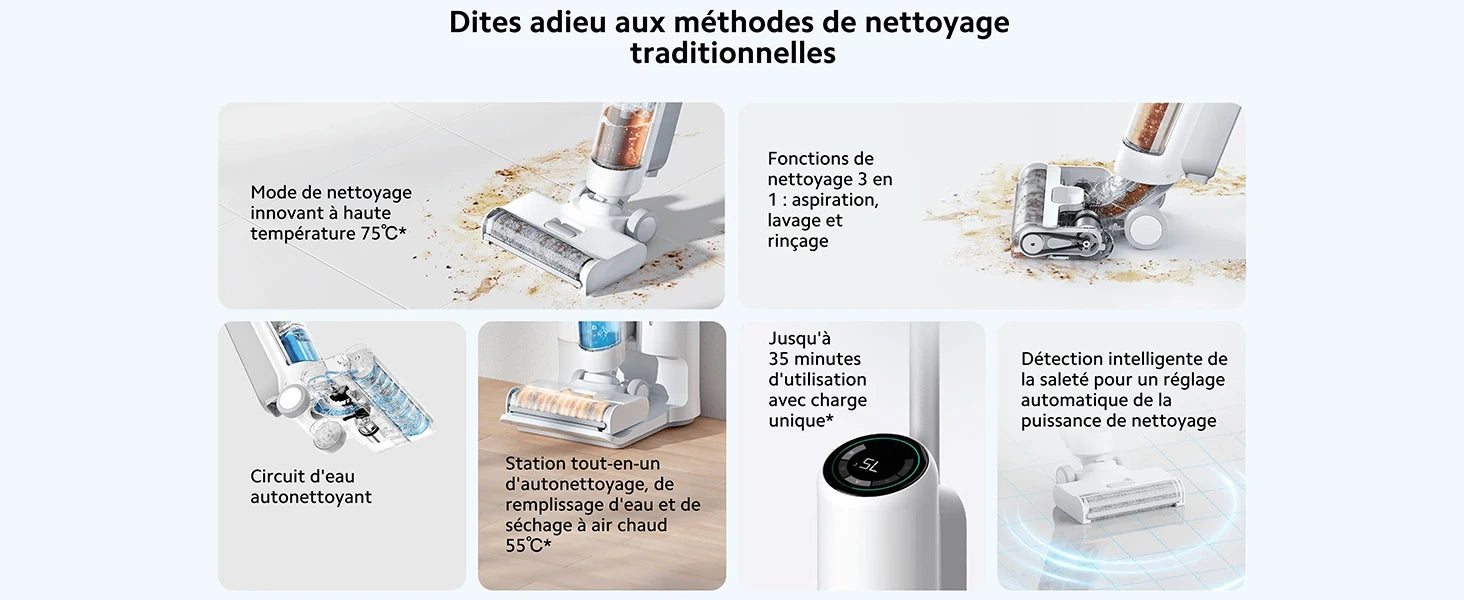 Dites adieu aux méthodes de nettoyage traditionnelles

Mode de nettoyage innovant à haute température 75℃*

Fonctions de nettoyage 3 en 1 : aspiration, lavage et rinçage

Circuit d'eau autonettoyant

Station tout-en-un d'autonettoyage, de remplissage d'eau et de séchage à air chaud 55℃*

Jusqu'à 35 minutes d'utilisation avec charge unique*

75

Détection intelligente de la saleté pour un réglage automatique de la puissance de nettoyage