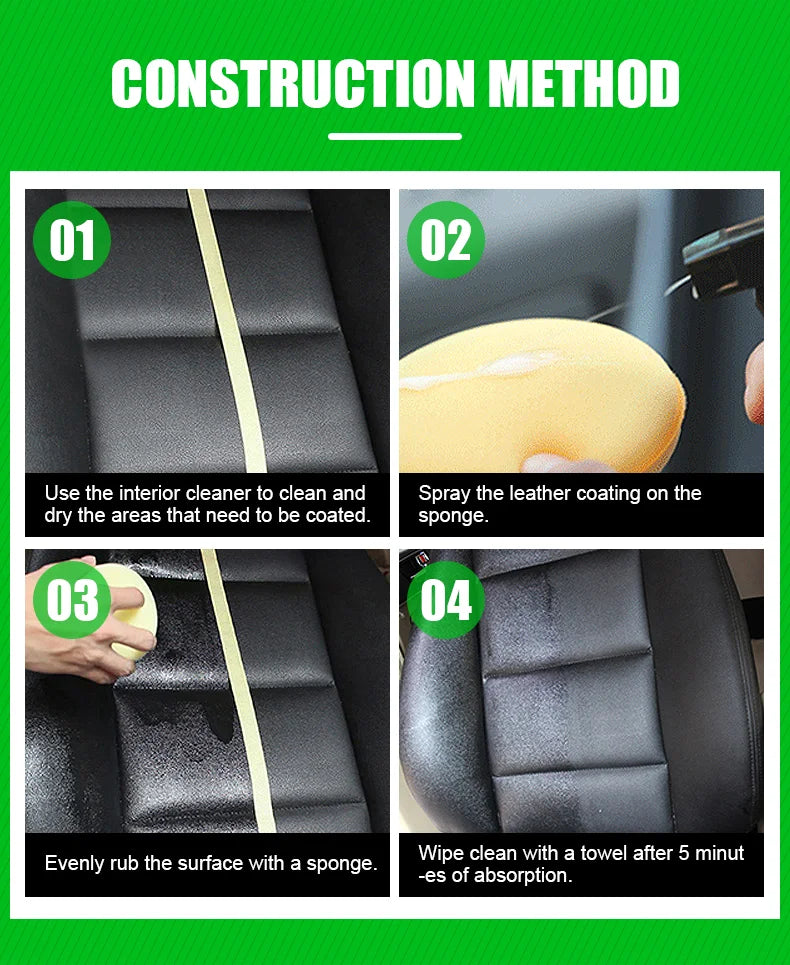 CONSTRUCTION METHOD

01

Use the interior cleaner to clean and dry the areas that need to be coated.

02

Spray the leather coating on the sponge.

03

Evenly rub the surface with a sponge.

04

Wipe clean with a towel after 5 minut -es of absorption.