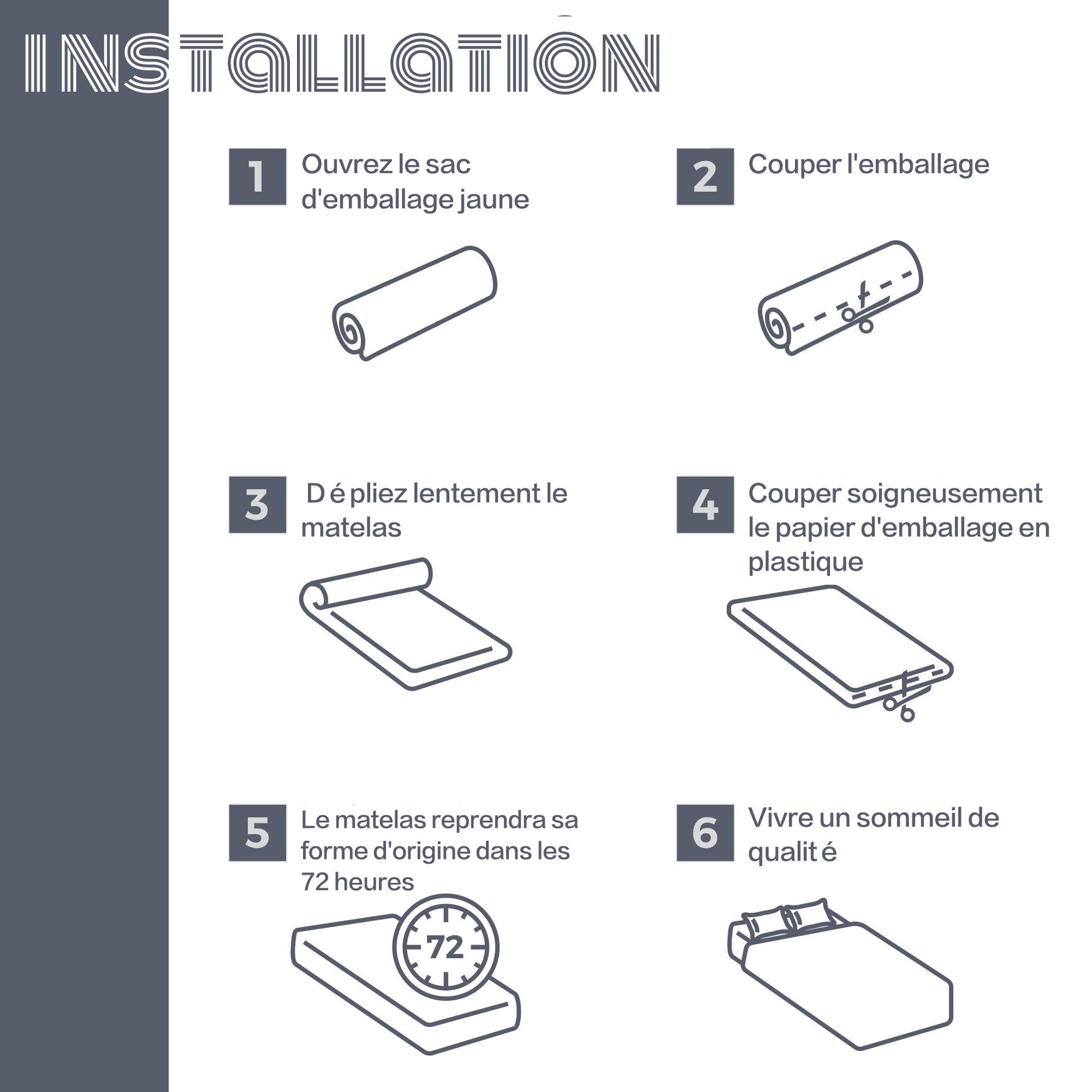 INSTALLATION

1 Ouvrez le sac d'emballage jaune

2 Couper l'emballage

3 D é pliez lentement le matelas

4 Couper soigneusement le papier d'emballage en plastique

5 Le matelas reprendra sa forme d'origine dans les 72 heures

72

6 Vivre un sommeil de qualit é