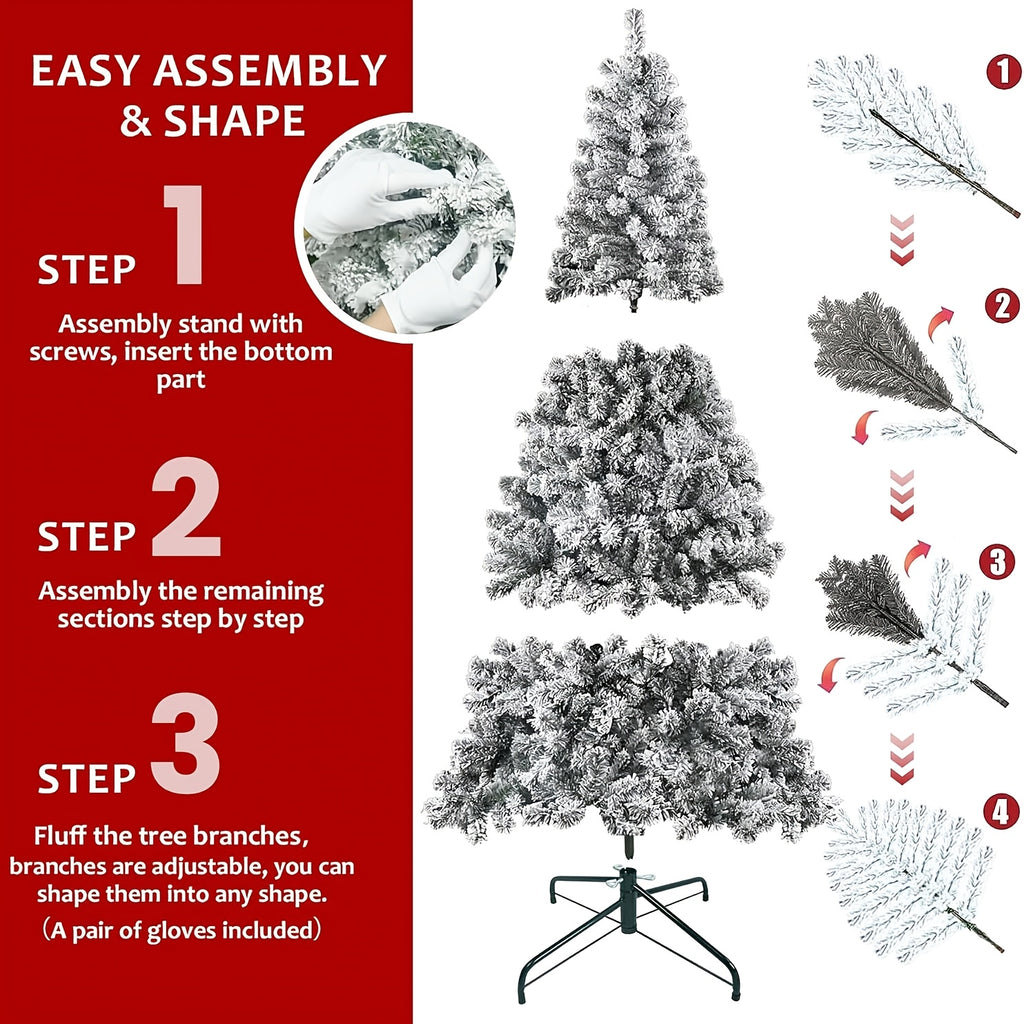 EASY ASSEMBLY & SHAPE

STEP 1

Assembly stand with screws, insert the bottom part

STEP 2

Assembly the remaining sections step by step

STEP 3

Fluff the tree branches, branches are adjustable, you can shape them into any shape.

（A pair of gloves included）

1

2

3

4