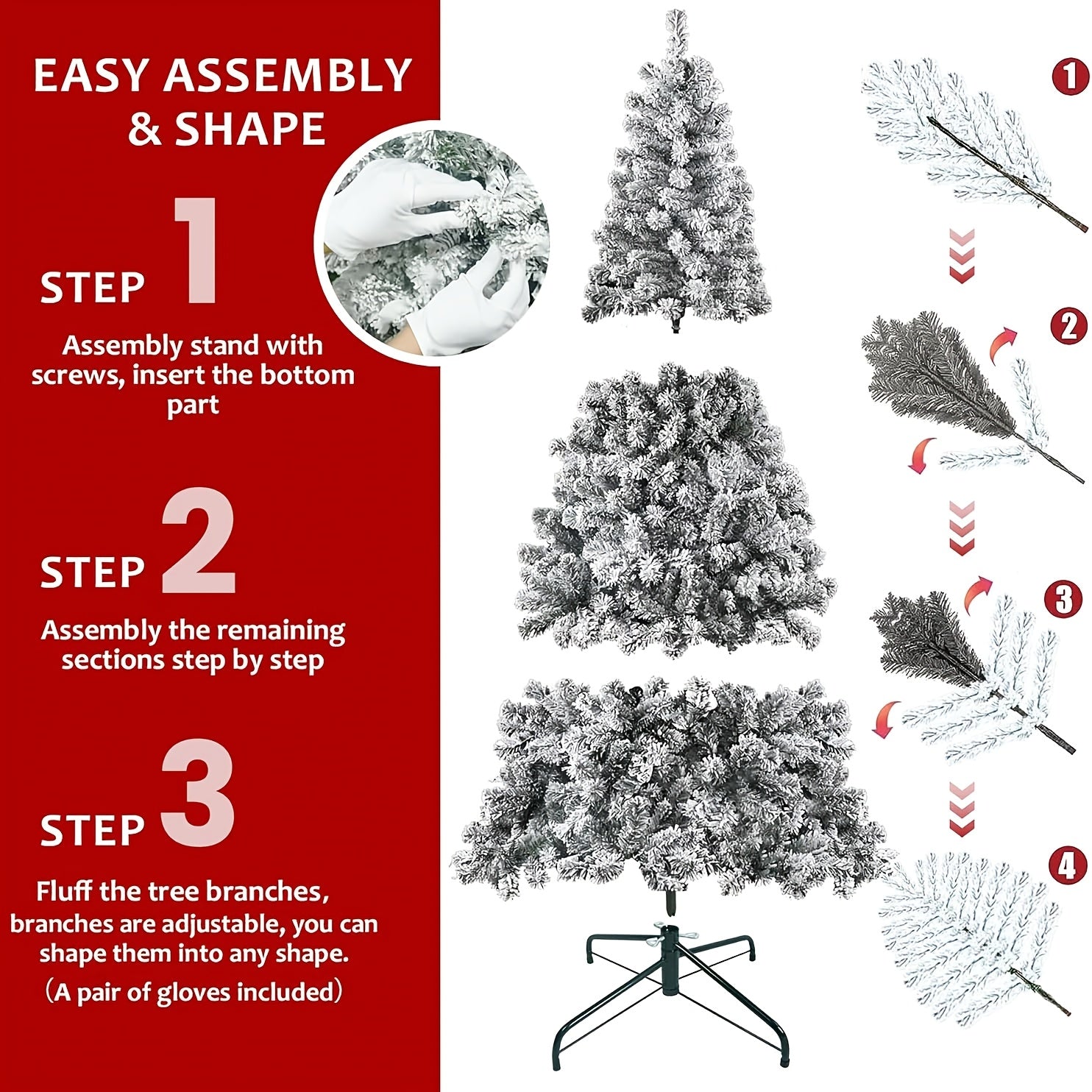 EASY ASSEMBLY & SHAPE

STEP 1

Assembly stand with screws, insert the bottom part

STEP 2

Assembly the remaining sections step by step

STEP 3

Fluff the tree branches, branches are adjustable, you can shape them into any shape.
（A pair of gloves included）

1

2

3

4